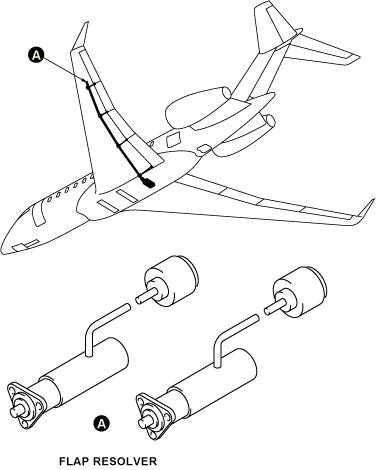 A

A

FLAP RESOLVER