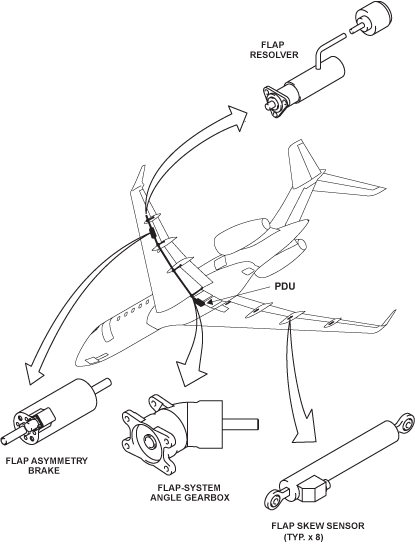 FLAP RESOLVER

PDU

FLAP ASYMMETRY BRAKE

FLAP-SYSTEM ANGLE GEARBOX

FLAP SKEW SENSOR (TYP. x 8)