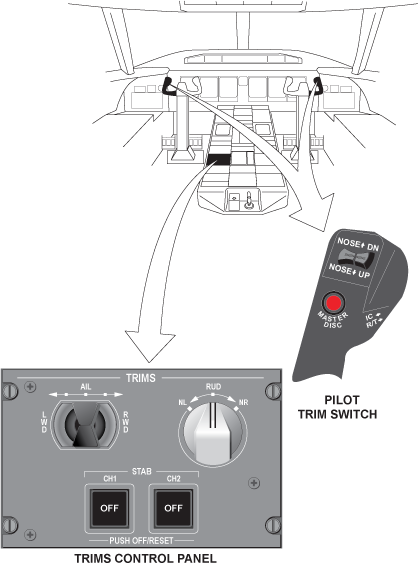 NOSE DN

NOSE UP

MASTER DISC

IC R/T

PILOT TRIM SWITCH

TRIMS

AIL

LWD

RWD

RUD

NL

NR

STAB

CH1

CH2

OFF

OFF

PUSH OFF/RESET

TRIMS CONTROL PANEL