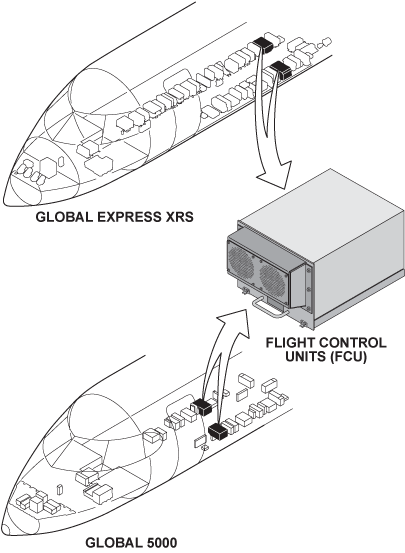 GLOBAL EXPRESS XRS

FLIGHT CONTROL UNITS (FCU)

GLOBAL 5000