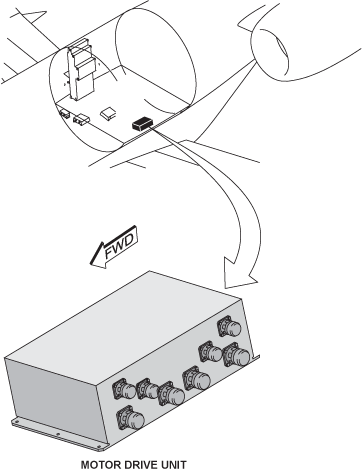 FWD

MOTOR DRIVE UNIT