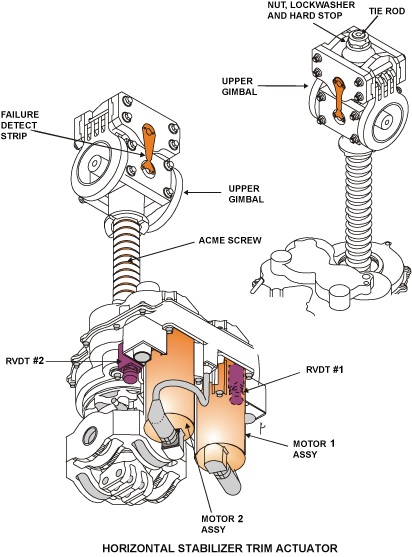 NUT, LOCKWASHER AND HARD STOP

TIE ROD

UPPER GIMBAL

FAILURE DETECT STRIP

UPPER GIMBAL

ACME SCREW

RVDT #2

RVDT #1

MOTOR 1 ASSY

MOTOR 2 ASSY

HORIZONTAL STABILIZER TRIM ACTUATOR