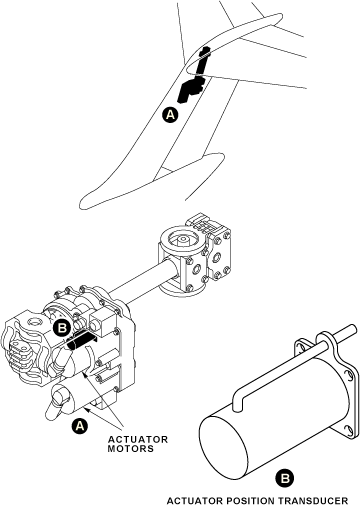 A

B

A

ACTUATOR MOTORS

B

ACTUATOR POSITION TRANSDUCER