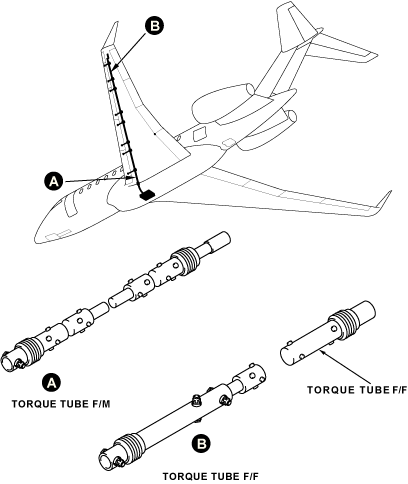 B

A

A

TORQUE TUBE F/M

TORQUE TUBE F/F

B

TORQUE TUBE F/F