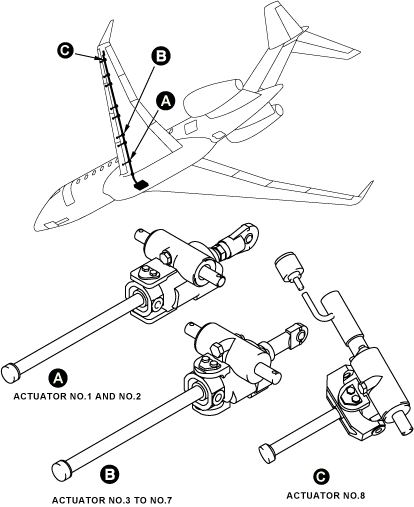 C
B
A

A
ACTUATOR NO.1 AND NO.2

B
ACTUATOR NO.3 TO NO.7

C
ACTUATOR NO.8