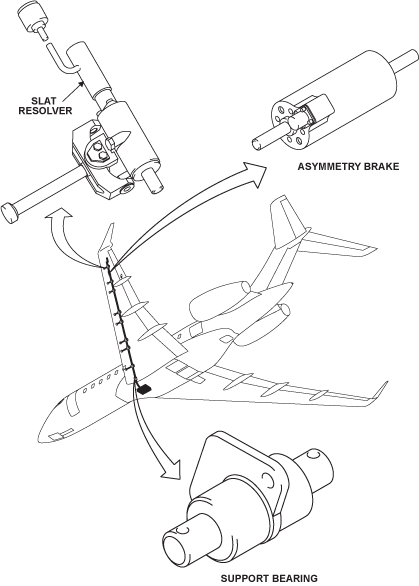 SLAT RESOLVER

ASYMMETRY BRAKE

SUPPORT BEARING