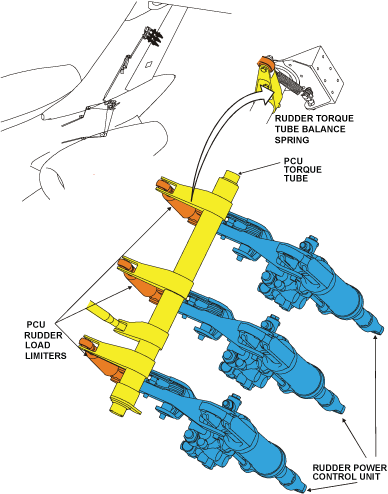 RUDDER TORQUE TUBE BALANCE SPRING

PCU TORQUE TUBE

PCU RUDDER LOAD LIMITERS

RUDDER POWER CONTROL UNIT