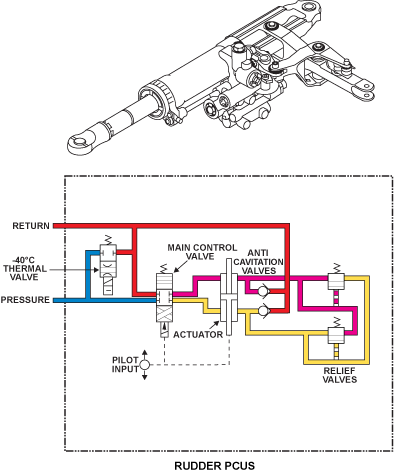 RETURN

-40°C THERMAL VALVE

PRESSURE

MAIN CONTROL VALVE

ANTI CAVITATION VALVES

ACTUATOR

PILOT INPUT

RELIEF VALVES

RUDDER PCUS