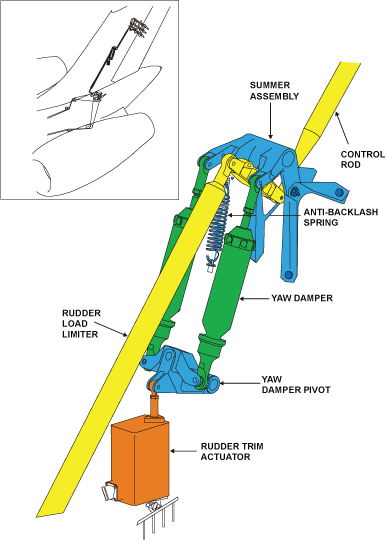 SUMMER ASSEMBLY

CONTROL ROD

ANTI-BACKLASH SPRING

YAW DAMPER

RUDDER LOAD LIMITER

YAW DAMPER PIVOT

RUDDER TRIM ACTUATOR