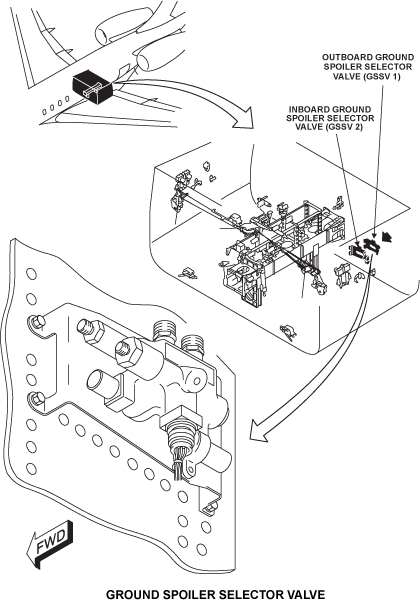 OUTBOARD GROUND SPOILER SELECTOR VALVE (GSSV 1)

INBOARD GROUND SPOILER SELECTOR VALVE (GSSV 2)

FWD

GROUND SPOILER SELECTOR VALVE