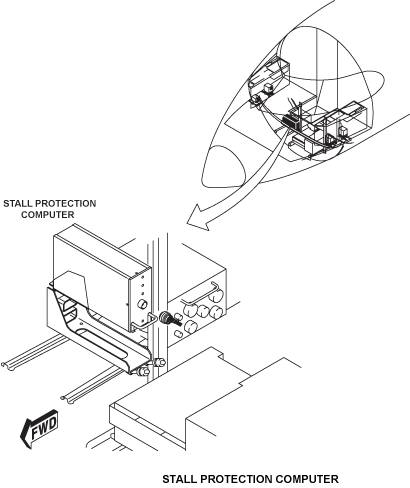 STALL PROTECTION COMPUTER

FWD

STALL PROTECTION COMPUTER