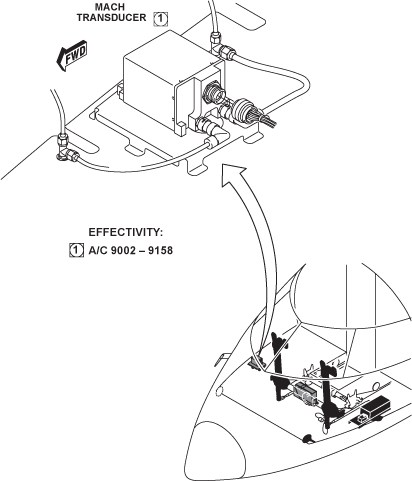 MACH TRANSDUCER 1

FWD

EFFECTIVITY:

1 A/C 9002 – 9158