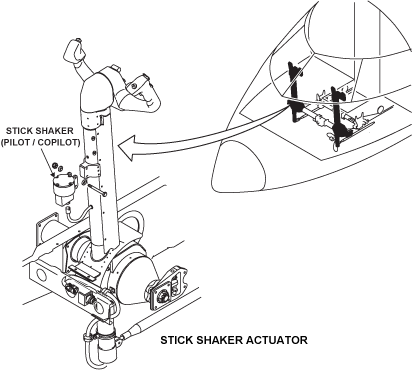 STICK SHAKER
(PILOT / COPILOT)

STICK SHAKER ACTUATOR