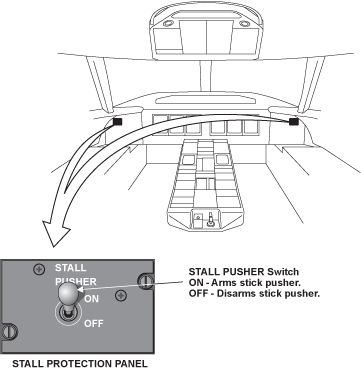 STALL PUSHER

ON

OFF

STALL PUSHER Switch
ON - Arms stick pusher.
OFF - Disarms stick pusher.

STALL PROTECTION PANEL