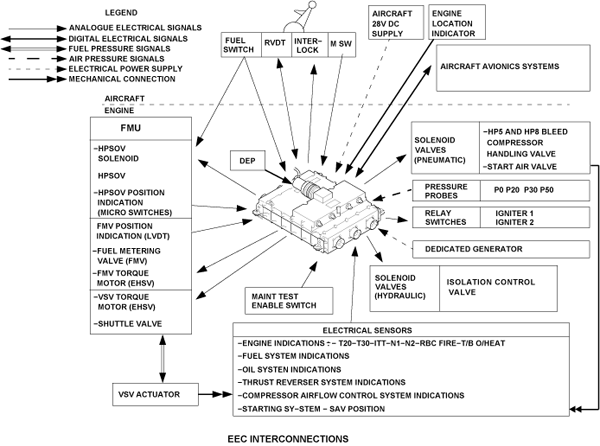 LEGEND
ANALOGUE ELECTRICAL SIGNALS
DIGITAL ELECTRICAL SIGNALS
FUEL PRESSURE SIGNALS
AIR PRESSURE SIGNALS
ELECTRICAL POWER SUPPLY
MECHANICAL CONNECTION

FUEL SWITCH
RVDT
INTER-LOCK
M SW

AIRCRAFT 28V DC SUPPLY

ENGINE LOCATION INDICATOR

AIRCRAFT AVIONICS SYSTEMS

AIRCRAFT
ENGINE

FMU
-HPSOV SOLENOID
HPSOV
-HPSOV POSITION INDICATION (MICRO SWITCHES)
FMV POSITION INDICATION (LVDT)
-FUEL METERING VALVE (FMV)
-FMV TORQUE MOTOR (EHSV)
-VSV TORQUE MOTOR (EHSV)
-SHUTTLE VALVE

DEP

SOLENOID VALVES (PNEUMATIC)
-HP5 AND HP8 BLEED COMPRESSOR HANDLING VALVE
-START AIR VALVE

PRESSURE PROBES
P0 P20 P30 P50

RELAY SWITCHES
IGNITER 1
IGNITER 2

DEDICATED GENERATOR

SOLENOID VALVES (HYDRAULIC)
ISOLATION CONTROL VALVE

MAINT TEST ENABLE SWITCH

ELECTRICAL SENSORS
-ENGINE INDICATIONS :- T20-T30-ITT-N1-N2-RBC FIRE-T/B O/HEAT
-FUEL SYSTEM INDICATIONS
-OIL SYSTEN INDICATIONS
-THRUST REVERSER SYSTEM INDICATIONS
-COMPRESSOR AIRFLOW CONTROL SYSTEM INDICATIONS
-STARTING SY-STEM - SAV POSITION

VSV ACTUATOR

EEC INTERCONNECTIONS