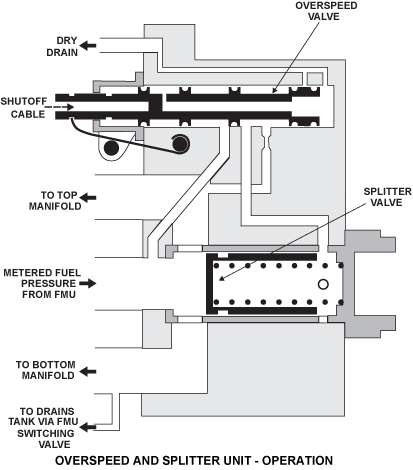 OVERSPEED VALVE

DRY DRAIN

SHUTOFF CABLE

TO TOP MANIFOLD

SPLITTER VALVE

METERED FUEL PRESSURE FROM FMU

TO BOTTOM MANIFOLD

TO DRAINS TANK VIA FMU SWITCHING VALVE

OVERSPEED AND SPLITTER UNIT - OPERATION