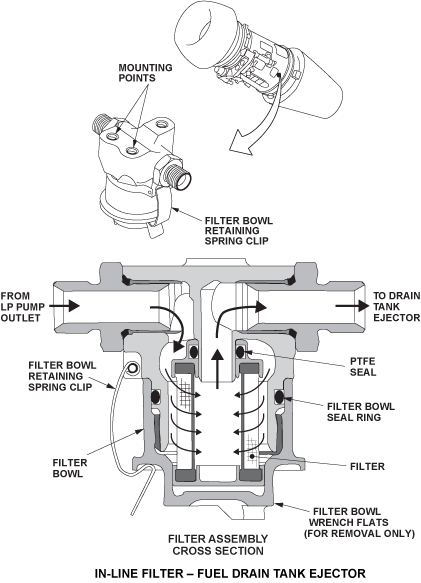 MOUNTING POINTS

FILTER BOWL RETAINING SPRING CLIP

FROM LP PUMP OUTLET

TO DRAIN TANK EJECTOR

FILTER BOWL RETAINING SPRING CLIP

PTFE SEAL

FILTER BOWL SEAL RING

FILTER BOWL

FILTER

FILTER BOWL WRENCH FLATS (FOR REMOVAL ONLY)

FILTER ASSEMBLY CROSS SECTION

IN-LINE FILTER – FUEL DRAIN TANK EJECTOR