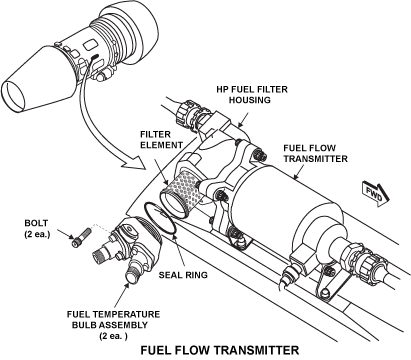 HP FUEL FILTER HOUSING

FILTER ELEMENT

FUEL FLOW TRANSMITTER

FWD

BOLT (2 ea.)

SEAL RING

FUEL TEMPERATURE BULB ASSEMBLY (2 ea. )

FUEL FLOW TRANSMITTER