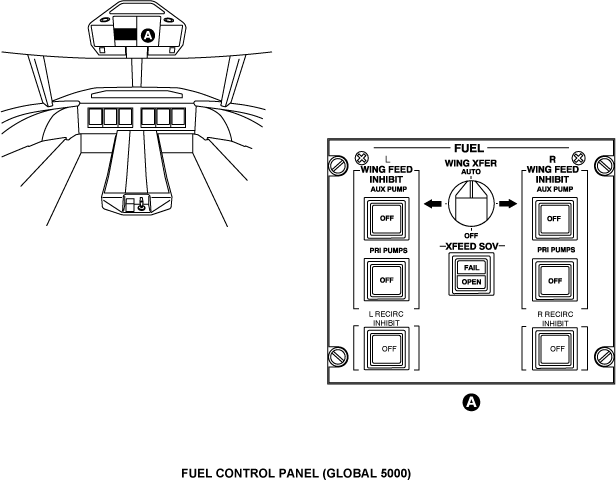 A

FUEL

L
WING FEED
INHIBIT
AUX PUMP
OFF

PRI PUMPS
OFF

L RECIRC
INHIBIT
OFF

WING XFER
AUTO
OFF

XFEED SOV
FAIL
OPEN

R
WING FEED
INHIBIT
AUX PUMP
OFF

PRI PUMPS
OFF

R RECIRC
INHIBIT
OFF

A

FUEL CONTROL PANEL (GLOBAL 5000)