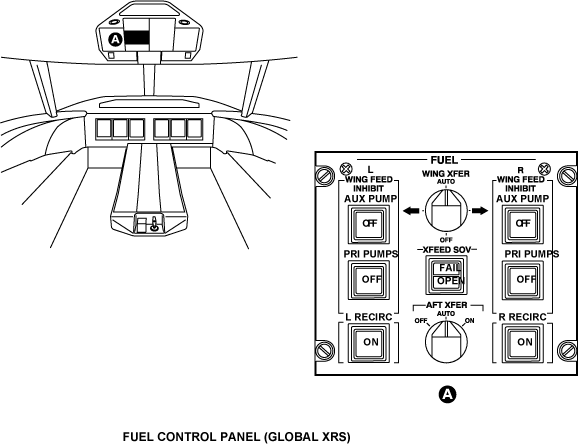 A

FUEL

L
WING FEED
INHIBIT
AUX PUMP
OFF

PRI PUMPS
OFF

L RECIRC
ON

WING XFER
AUTO
OFF

XFEED SOV
FAIL
OPEN

AFT XFER
AUTO
OFF
ON

R
WING FEED
INHIBIT
AUX PUMP
OFF

PRI PUMPS
OFF

R RECIRC
ON

A

FUEL CONTROL PANEL (GLOBAL XRS)