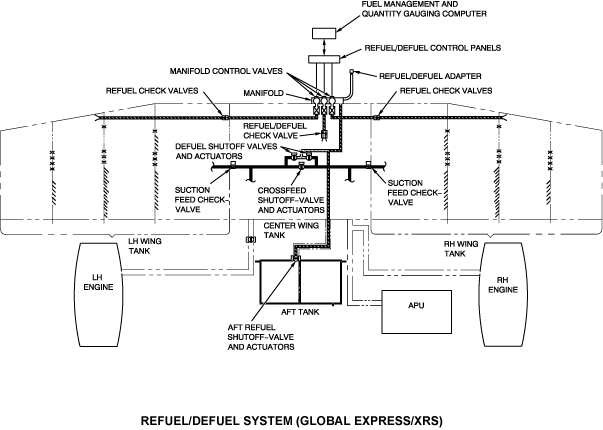 FUEL MANAGEMENT AND QUANTITY GAUGING COMPUTER

REFUEL/DEFUEL CONTROL PANELS

MANIFOLD CONTROL VALVES

REFUEL/DEFUEL ADAPTER

REFUEL CHECK VALVES

MANIFOLD

REFUEL CHECK VALVES

REFUEL/DEFUEL CHECK VALVE

DEFUEL SHUTOFF VALVES AND ACTUATORS

SUCTION FEED CHECK-VALVE

CROSSFEED SHUTOFF-VALVE AND ACTUATORS

SUCTION FEED CHECK-VALVE

CENTER WING TANK

LH WING TANK

RH WING TANK

LH ENGINE

RH ENGINE

AFT TANK

APU

AFT REFUEL SHUTOFF-VALVE AND ACTUATORS

REFUEL/DEFUEL SYSTEM (GLOBAL EXPRESS/XRS)