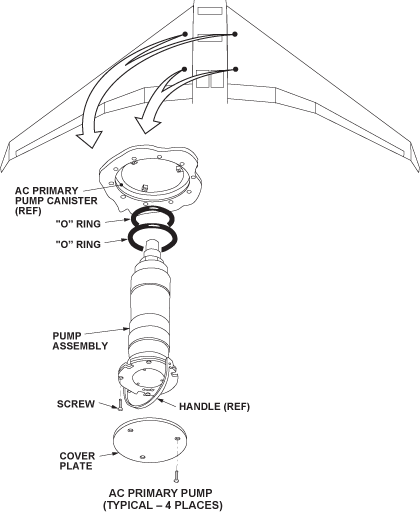 AC PRIMARY PUMP CANISTER (REF)

"O" RING

"O" RING

PUMP ASSEMBLY

SCREW

HANDLE (REF)

COVER PLATE

AC PRIMARY PUMP
(TYPICAL – 4 PLACES)