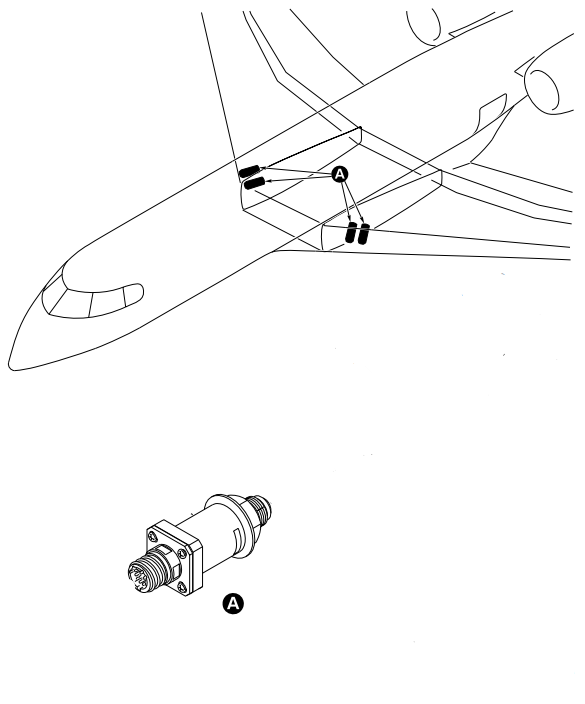 A

A