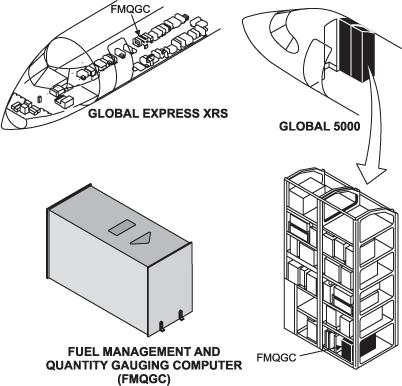 FMQGC

GLOBAL EXPRESS XRS

GLOBAL 5000

FUEL MANAGEMENT AND QUANTITY GAUGING COMPUTER (FMQGC)

FMQGC