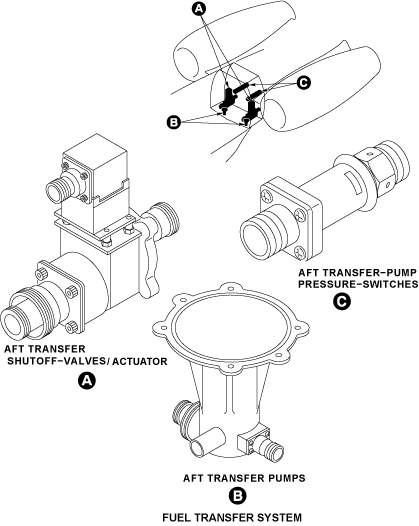 A

C

B

AFT TRANSFER-PUMP PRESSURE-SWITCHES

C

AFT TRANSFER SHUTOFF-VALVES/ ACTUATOR

A

AFT TRANSFER PUMPS

B

FUEL TRANSFER SYSTEM