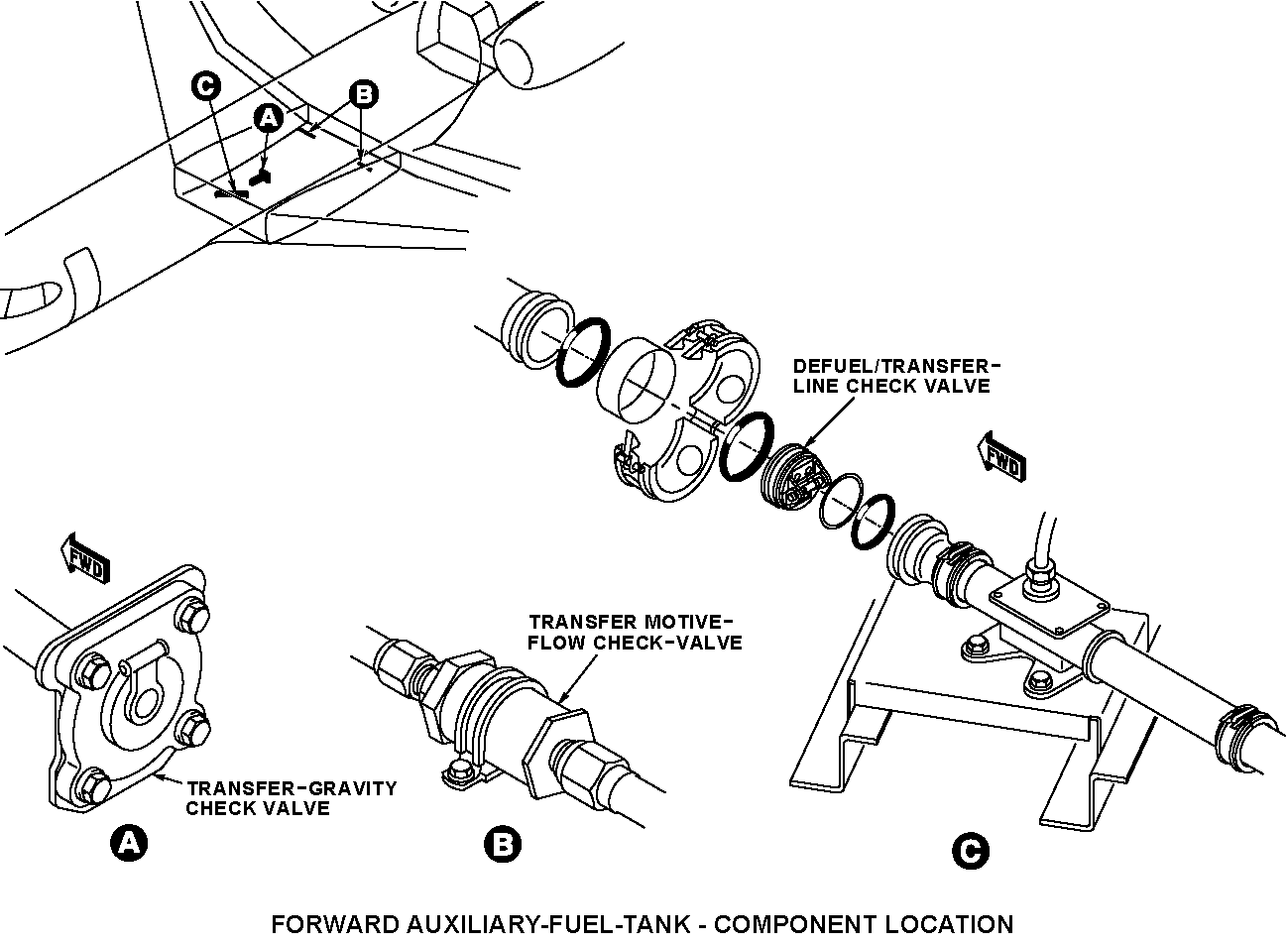 C
A
B

DEFUEL/TRANSFER-LINE CHECK VALVE

FWD

FWD

TRANSFER MOTIVE-FLOW CHECK-VALVE

TRANSFER-GRAVITY CHECK VALVE

A

B

C

FORWARD AUXILIARY-FUEL-TANK - COMPONENT LOCATION