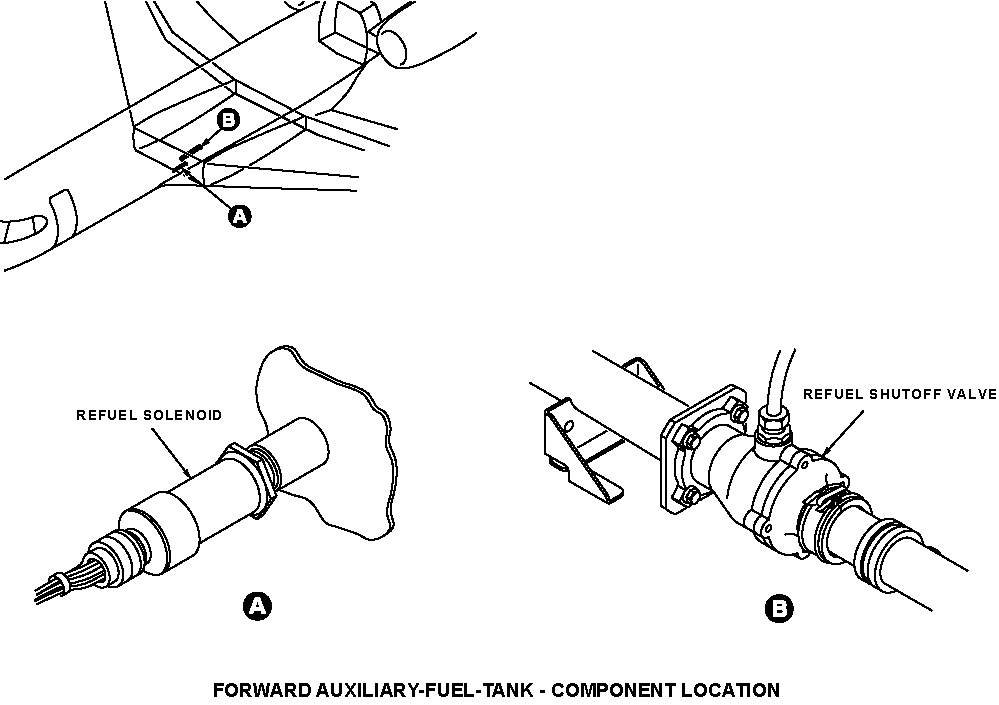 B

A

REFUEL SOLENOID

REFUEL SHUTOFF VALVE

A

B

FORWARD AUXILIARY-FUEL-TANK - COMPONENT LOCATION