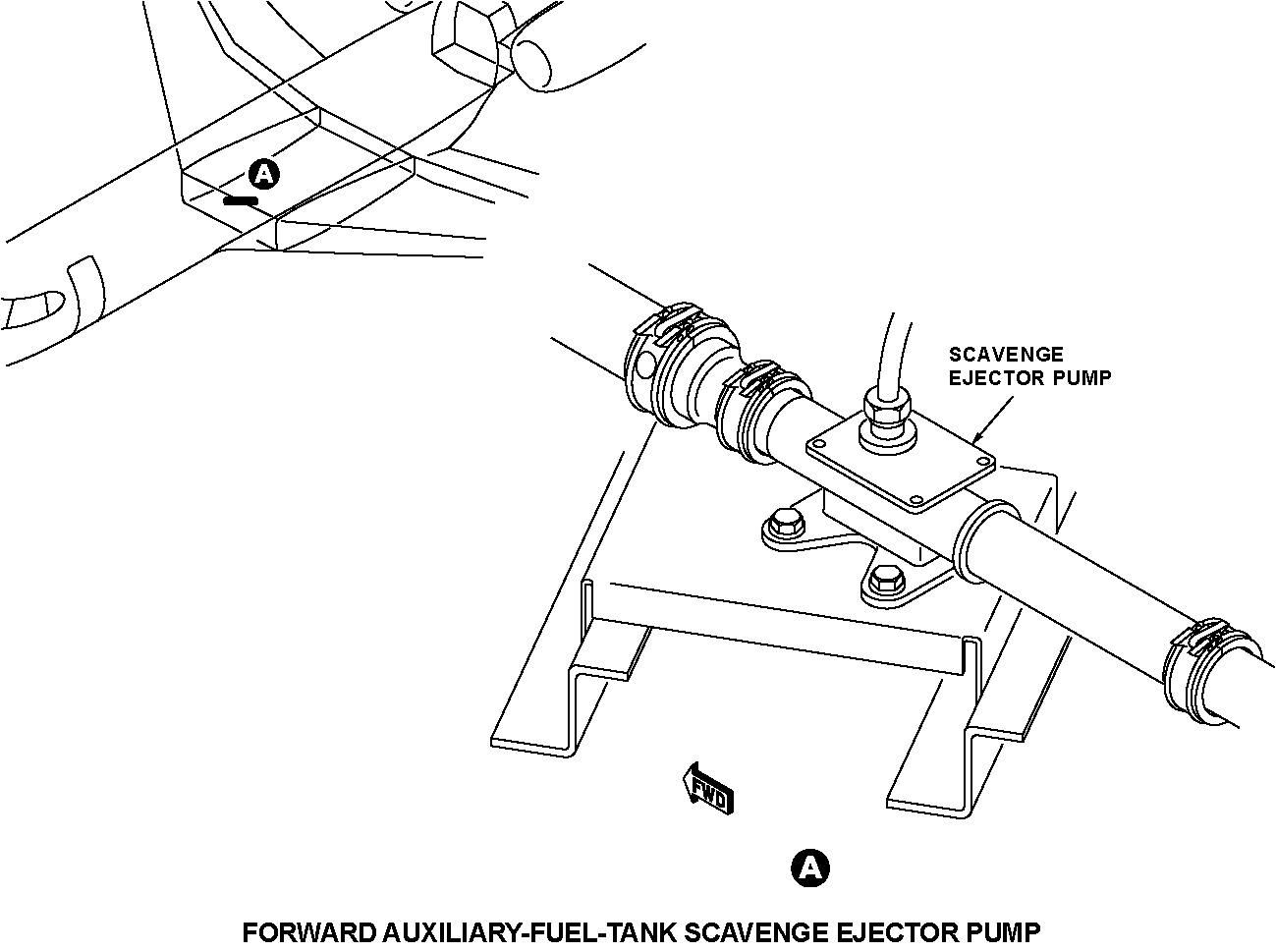 A

SCAVENGE EJECTOR PUMP

FWD

A

FORWARD AUXILIARY-FUEL-TANK SCAVENGE EJECTOR PUMP