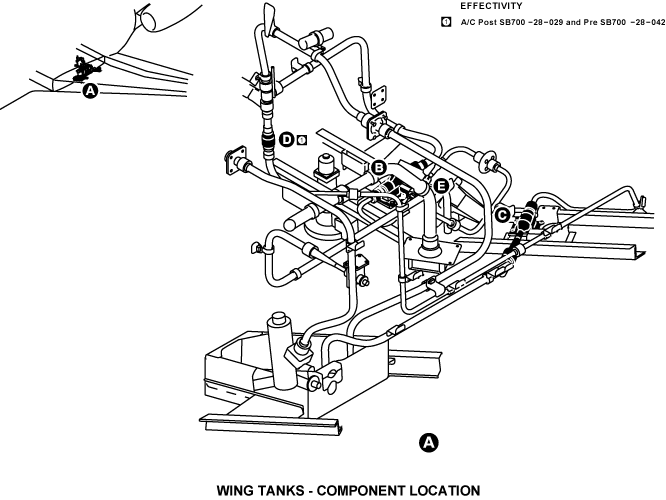 EFFECTIVITY

1 A/C Post SB700 −28−029 and Pre SB700 −28−042

A

D 1

B

E

C

A

WING TANKS - COMPONENT LOCATION