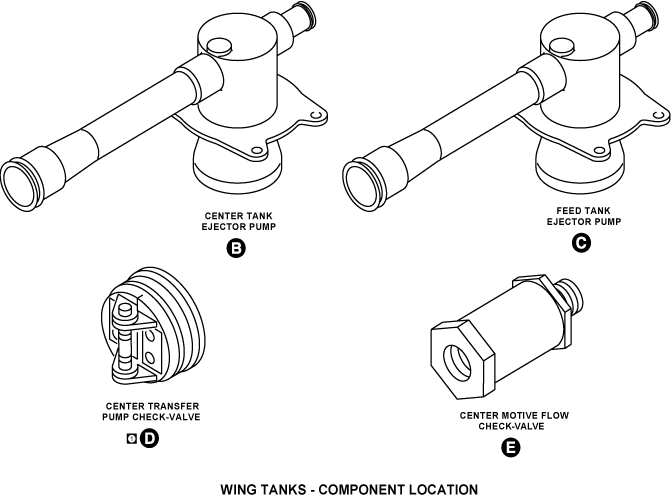 CENTER TANK
EJECTOR PUMP

B

FEED TANK
EJECTOR PUMP

C

CENTER TRANSFER
PUMP CHECK-VALVE

D

CENTER MOTIVE FLOW
CHECK-VALVE

E

WING TANKS - COMPONENT LOCATION