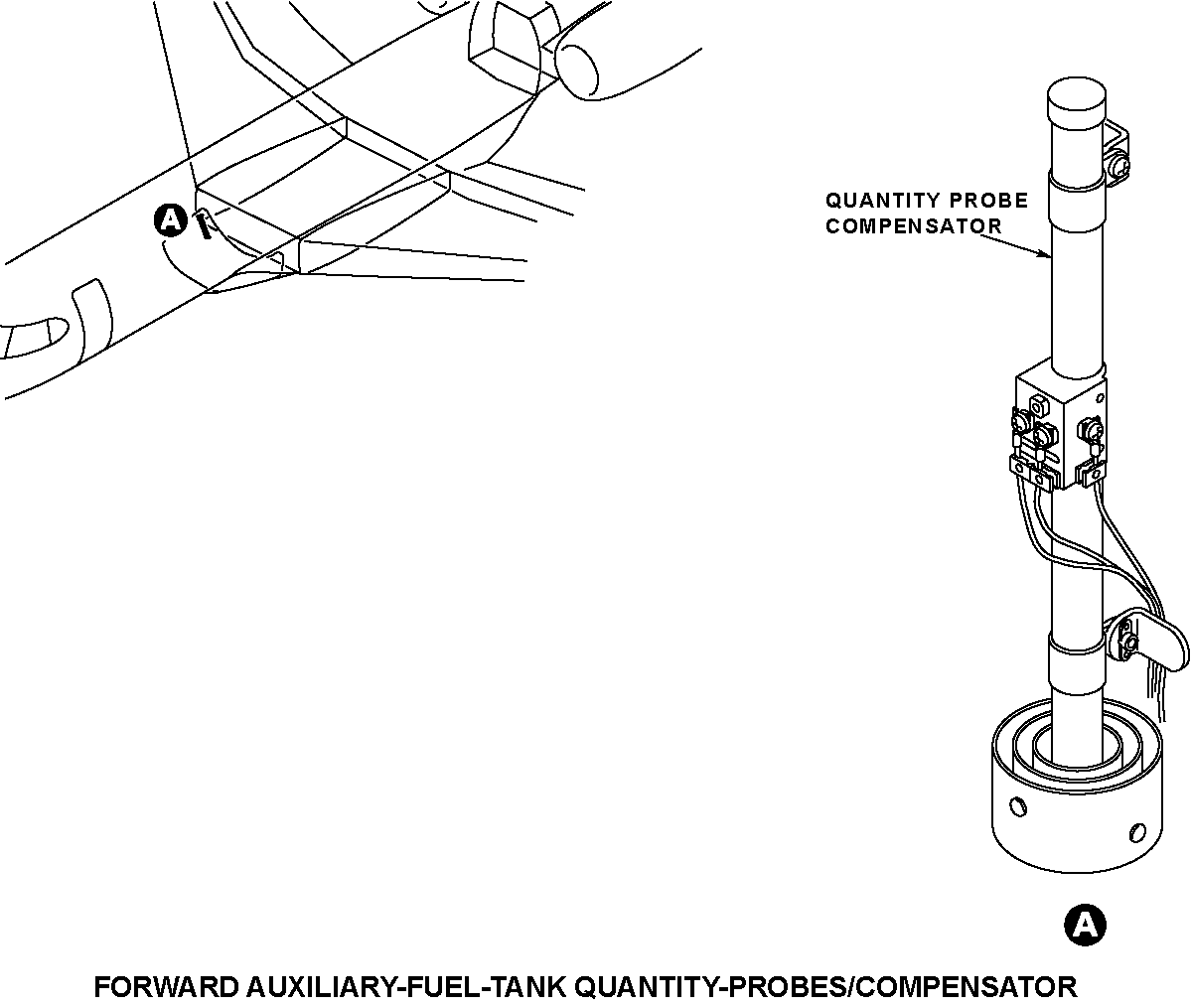 A

QUANTITY PROBE COMPENSATOR

A

FORWARD AUXILIARY-FUEL-TANK QUANTITY-PROBES/COMPENSATOR