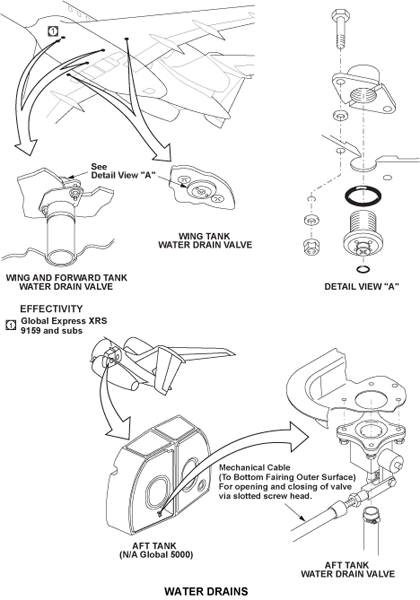 1

See Detail View "A"

WING TANK WATER DRAIN VALVE

WING AND FORWARD TANK WATER DRAIN VALVE

DETAIL VIEW "A"

EFFECTIVITY

1 Global Express XRS 9159 and subs

Mechanical Cable (To Bottom Fairing Outer Surface) For opening and closing of valve via slotted screw head.

AFT TANK (N/A Global 5000)

AFT TANK WATER DRAIN VALVE

WATER DRAINS