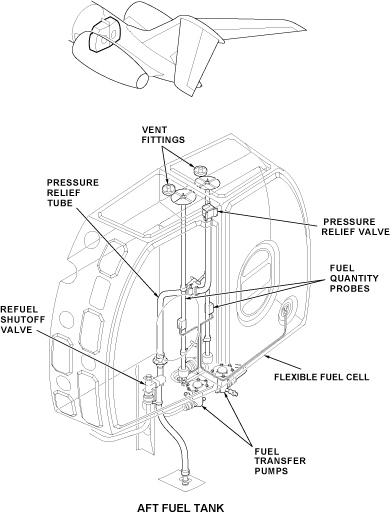 VENT FITTINGS

PRESSURE RELIEF TUBE

PRESSURE RELIEF VALVE

FUEL QUANTITY PROBES

REFUEL SHUTOFF VALVE

FLEXIBLE FUEL CELL

FUEL TRANSFER PUMPS

AFT FUEL TANK