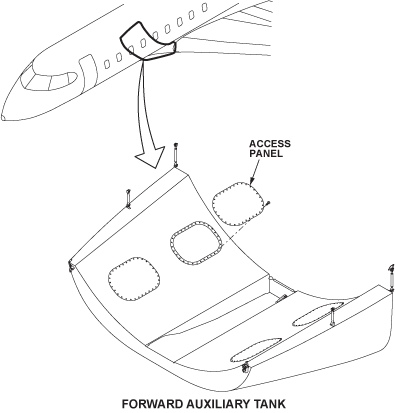 ACCESS PANEL

FORWARD AUXILIARY TANK