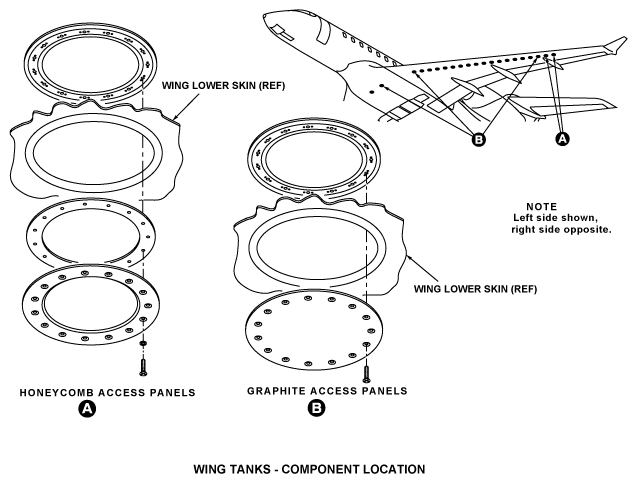 WING LOWER SKIN (REF)

B

A

NOTE
Left side shown, right side opposite.

WING LOWER SKIN (REF)

HONEYCOMB ACCESS PANELS
A

GRAPHITE ACCESS PANELS
B

WING TANKS - COMPONENT LOCATION