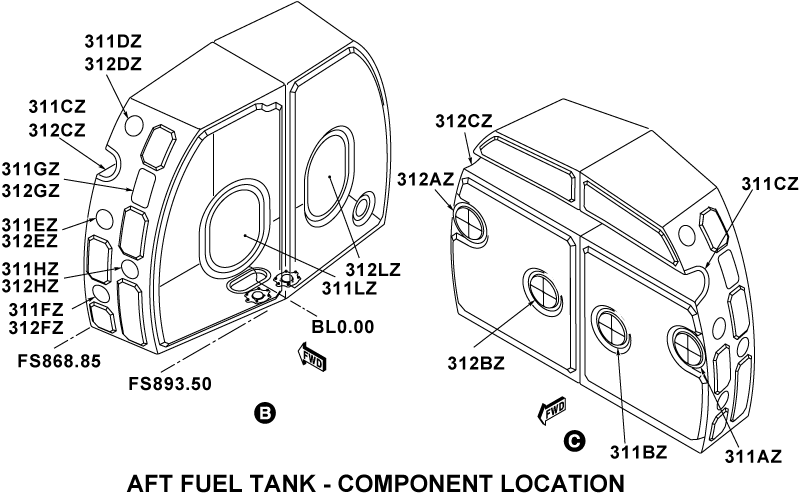 311DZ
312DZ
311CZ
312CZ
311GZ
312GZ
311EZ
312EZ
311HZ
312HZ
311FZ
312FZ
FS868.85
FS893.50
312LZ
311LZ
BL0.00
FWD
B
312CZ
312AZ
311CZ
312BZ
FWD
C
311BZ
311AZ

AFT FUEL TANK - COMPONENT LOCATION