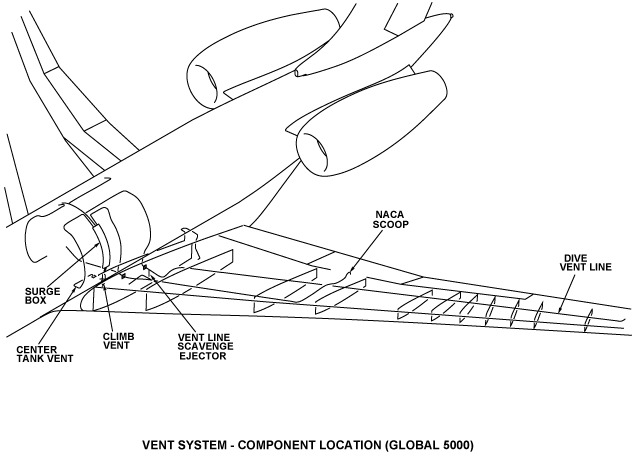 NACA SCOOP

DIVE VENT LINE

SURGE BOX

CENTER TANK VENT

CLIMB VENT

VENT LINE SCAVENGE EJECTOR

VENT SYSTEM - COMPONENT LOCATION (GLOBAL 5000)