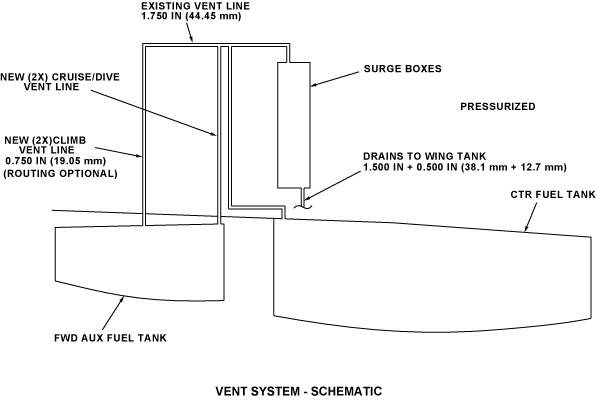 EXISTING VENT LINE
1.750 IN (44.45 mm)

NEW (2X) CRUISE/DIVE
VENT LINE

SURGE BOXES

PRESSURIZED

NEW (2X)CLIMB
VENT LINE
0.750 IN (19.05 mm)
(ROUTING OPTIONAL)

DRAINS TO WING TANK
1.500 IN + 0.500 IN (38.1 mm + 12.7 mm)

CTR FUEL TANK

FWD AUX FUEL TANK

VENT SYSTEM - SCHEMATIC