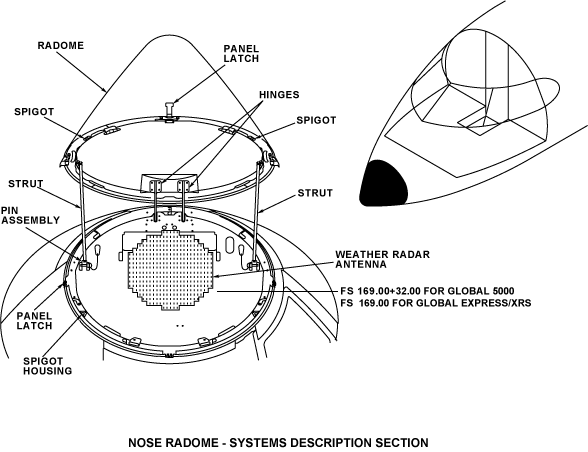 RADOME

PANEL LATCH

HINGES

SPIGOT

SPIGOT

STRUT

STRUT

PIN ASSEMBLY

WEATHER RADAR ANTENNA

FS 169.00+32.00 FOR GLOBAL 5000
FS 169.00 FOR GLOBAL EXPRESS/XRS

PANEL LATCH

SPIGOT HOUSING

NOSE RADOME - SYSTEMS DESCRIPTION SECTION