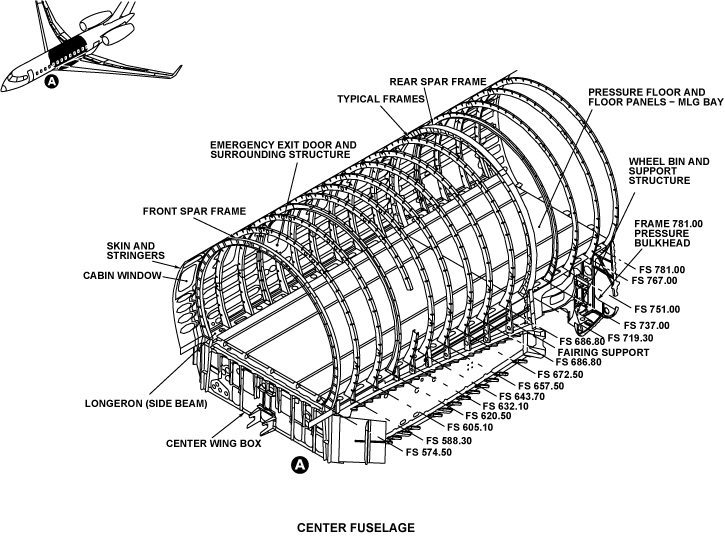 A

REAR SPAR FRAME

TYPICAL FRAMES

PRESSURE FLOOR AND FLOOR PANELS − MLG BAY

EMERGENCY EXIT DOOR AND SURROUNDING STRUCTURE

WHEEL BIN AND SUPPORT STRUCTURE

FRONT SPAR FRAME

FRAME 781.00 PRESSURE BULKHEAD

SKIN AND STRINGERS

CABIN WINDOW

FS 781.00
FS 767.00
FS 751.00
FS 737.00
FS 719.30
FS 686.80
FAIRING SUPPORT
FS 686.80
FS 672.50
FS 657.50
FS 643.70
FS 632.10
FS 620.50
FS 605.10
FS 588.30
FS 574.50

LONGERON (SIDE BEAM)

CENTER WING BOX

A

CENTER FUSELAGE