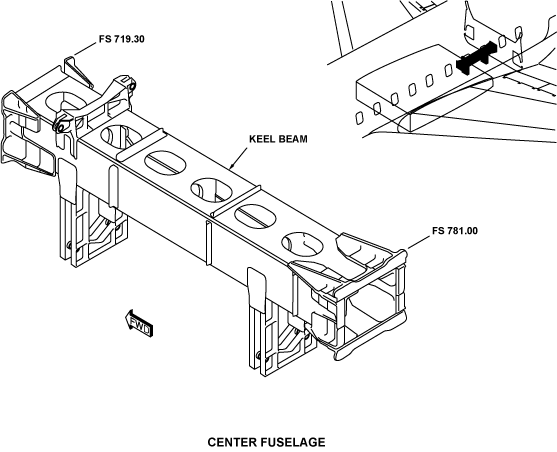 FS 719.30

KEEL BEAM

FS 781.00

FWD

CENTER FUSELAGE