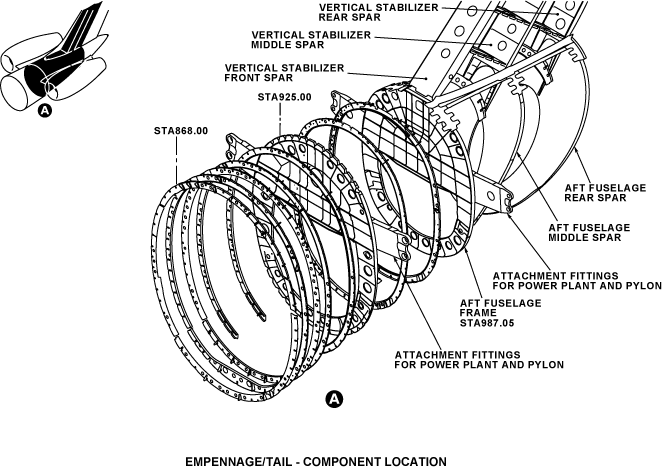 A

VERTICAL STABILIZER
REAR SPAR

VERTICAL STABILIZER
MIDDLE SPAR

VERTICAL STABILIZER
FRONT SPAR

STA925.00

STA868.00

AFT FUSELAGE
REAR SPAR

AFT FUSELAGE
MIDDLE SPAR

ATTACHMENT FITTINGS
FOR POWER PLANT AND PYLON

AFT FUSELAGE
FRAME
STA987.05

ATTACHMENT FITTINGS
FOR POWER PLANT AND PYLON

A

EMPENNAGE/TAIL - COMPONENT LOCATION