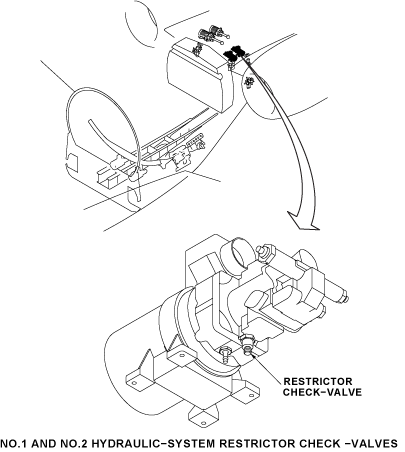 RESTRICTOR CHECK–VALVE

NO.1 AND NO.2 HYDRAULIC–SYSTEM RESTRICTOR CHECK –VALVES