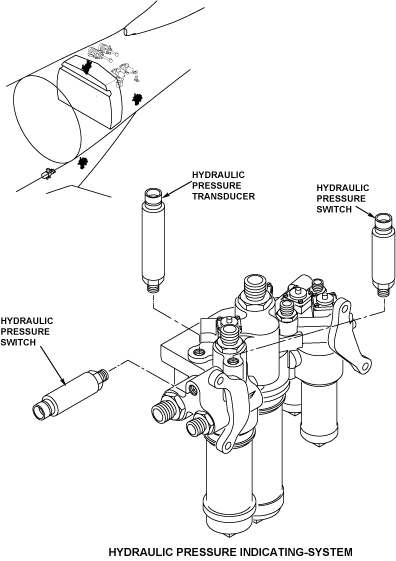 HYDRAULIC PRESSURE TRANSDUCER

HYDRAULIC PRESSURE SWITCH

HYDRAULIC PRESSURE SWITCH

HYDRAULIC PRESSURE INDICATING-SYSTEM