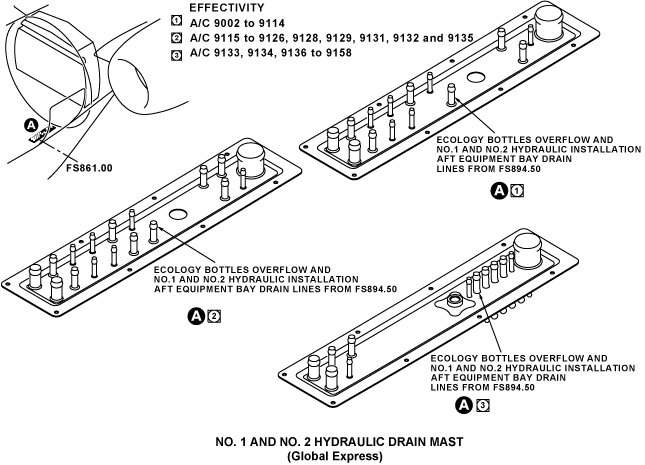 EFFECTIVITY
1 A/C 9002 to 9114
2 A/C 9115 to 9126, 9128, 9129, 9131, 9132 and 9135
3 A/C 9133, 9134, 9136 to 9158

A

FS861.00

ECOLOGY BOTTLES OVERFLOW AND NO.1 AND NO.2 HYDRAULIC INSTALLATION AFT EQUIPMENT BAY DRAIN LINES FROM FS894.50

A 1

ECOLOGY BOTTLES OVERFLOW AND NO.1 AND NO.2 HYDRAULIC INSTALLATION AFT EQUIPMENT BAY DRAIN LINES FROM FS894.50

A 2

ECOLOGY BOTTLES OVERFLOW AND NO.1 AND NO.2 HYDRAULIC INSTALLATION AFT EQUIPMENT BAY DRAIN LINES FROM FS894.50

A 3

NO. 1 AND NO. 2 HYDRAULIC DRAIN MAST
(Global Express)