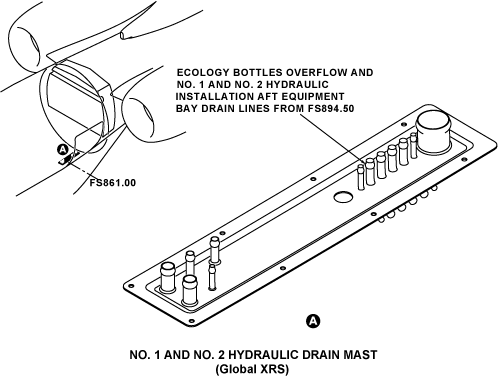 ECOLOGY BOTTLES OVERFLOW AND NO. 1 AND NO. 2 HYDRAULIC INSTALLATION AFT EQUIPMENT BAY DRAIN LINES FROM FS894.50

A

FS861.00

A

NO. 1 AND NO. 2 HYDRAULIC DRAIN MAST
(Global XRS)